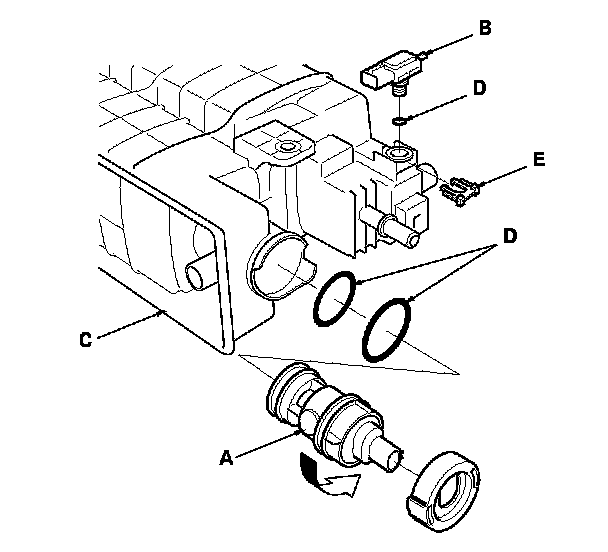 B
D
E
D
C
A