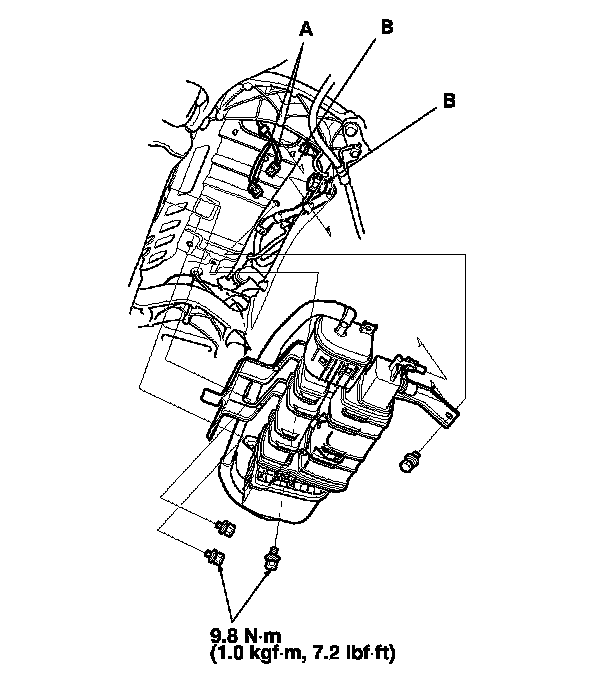 A
B
B
9.8 N·m
(1.0 kgf·m, 7.2 lbf·ft)