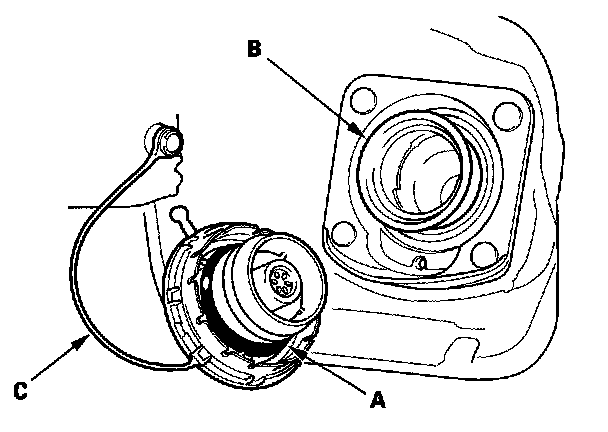 B

C

A