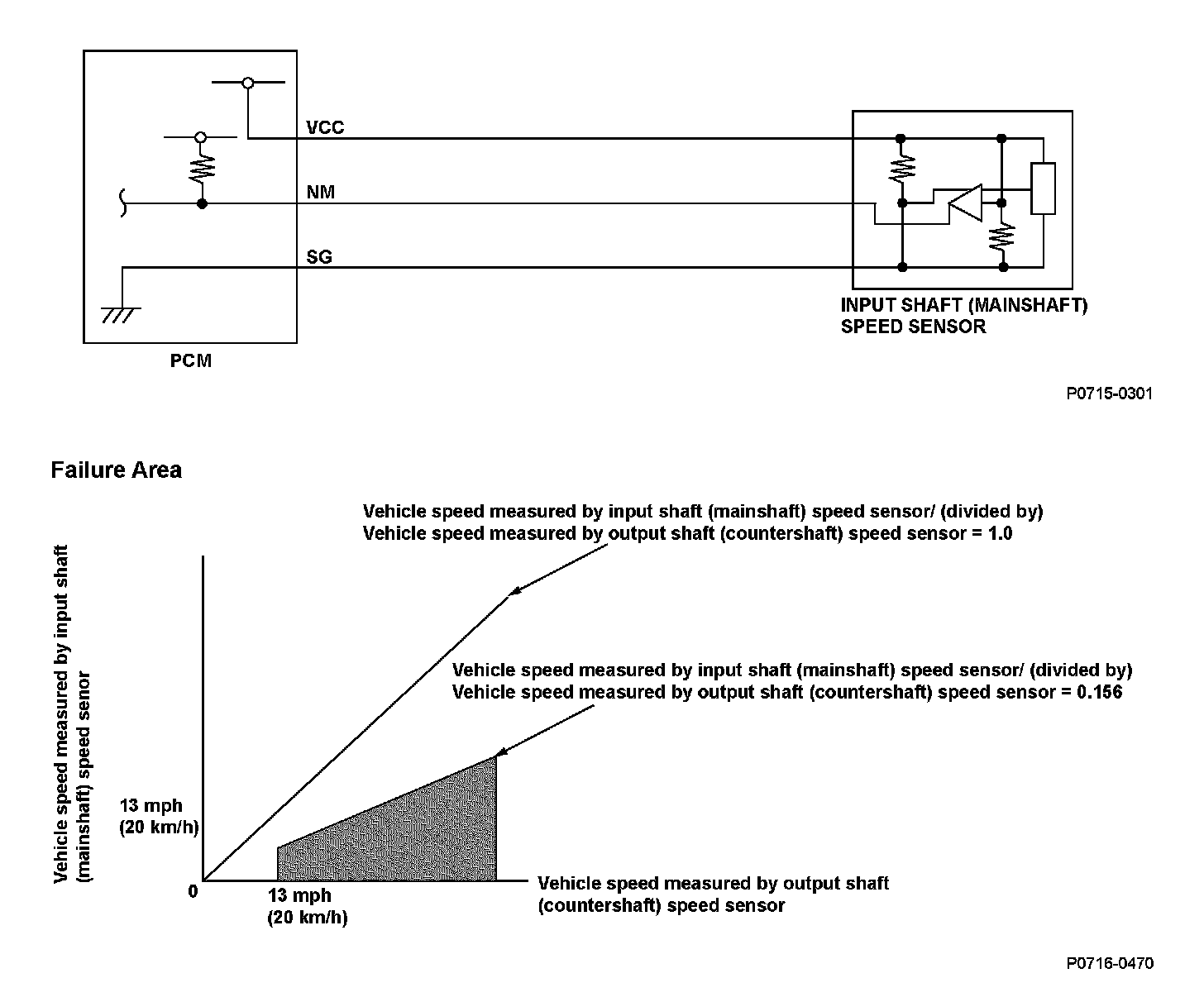 VCC
NM
SG
PCM
INPUT SHAFT (MAINSHAFT) SPEED SENSOR

P0715-0301

Failure Area

Vehicle speed measured by input shaft (mainshaft) speed sensor/ (divided by)
Vehicle speed measured by output shaft (countershaft) speed sensor = 1.0

Vehicle speed measured by input shaft (mainshaft) speed sensor/ (divided by)
Vehicle speed measured by output shaft (countershaft) speed sensor = 0.156

Vehicle speed measured by input shaft (mainshaft) speed sensor

13 mph
(20 km/h)

0

13 mph
(20 km/h)

Vehicle speed measured by output shaft (countershaft) speed sensor

P0716-0470