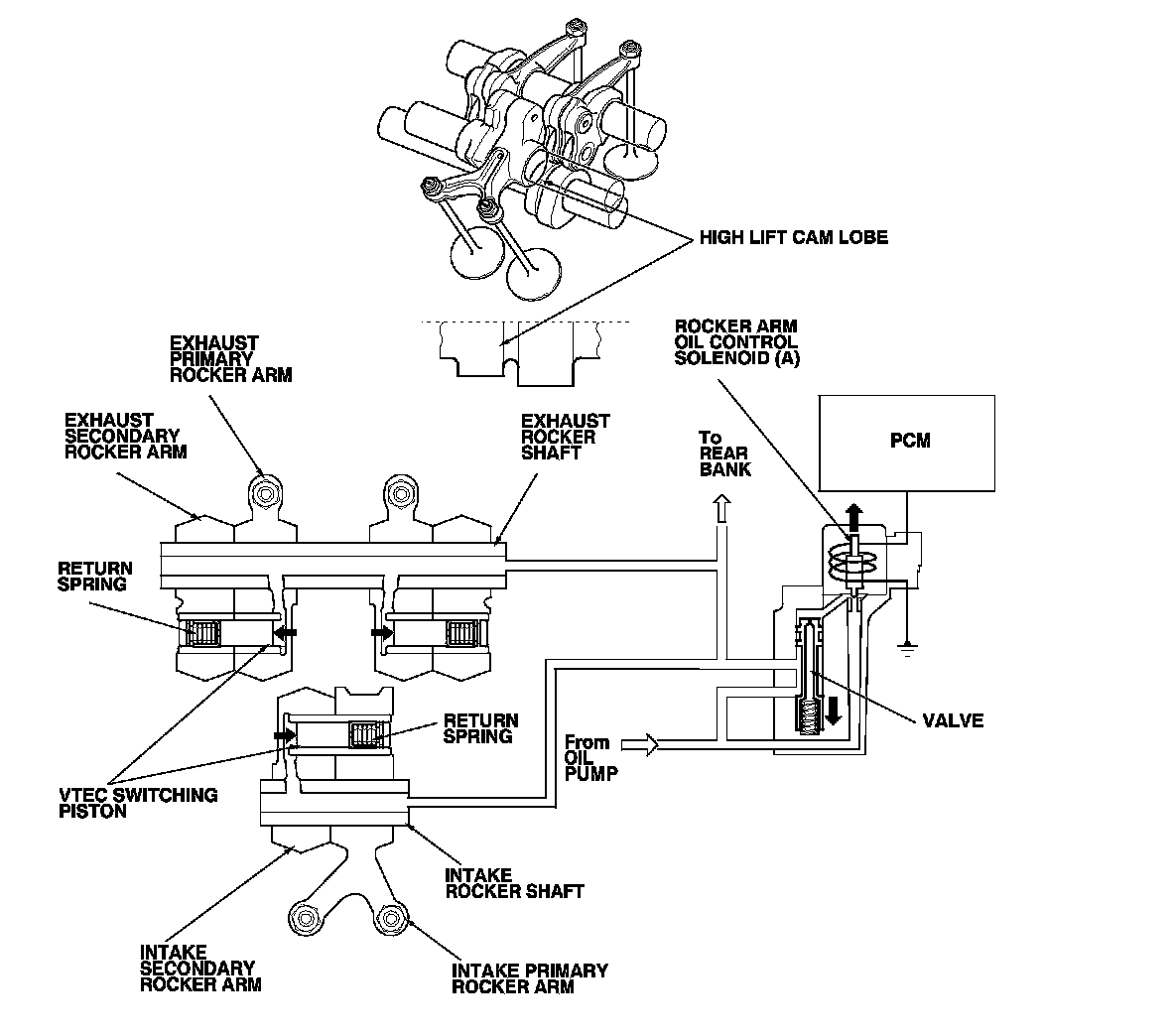 HIGH LIFT CAM LOBE

EXHAUST PRIMARY ROCKER ARM

ROCKER ARM OIL CONTROL SOLENOID (A)

EXHAUST SECONDARY ROCKER ARM

EXHAUST ROCKER SHAFT

To REAR BANK

PCM

RETURN SPRING

RETURN SPRING

VALVE

From OIL PUMP

VTEC SWITCHING PISTON

INTAKE ROCKER SHAFT

INTAKE SECONDARY ROCKER ARM

INTAKE PRIMARY ROCKER ARM