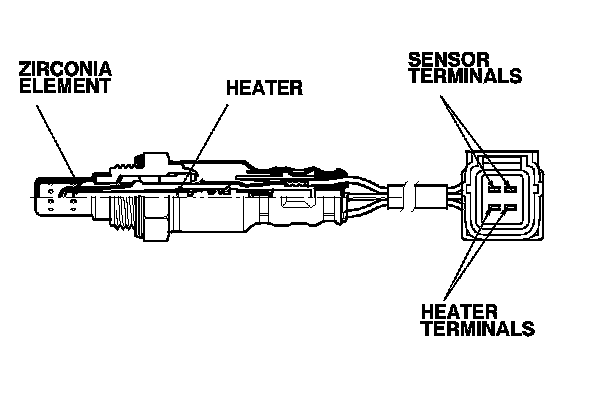 ZIRCONIA ELEMENT

HEATER

SENSOR TERMINALS

HEATER TERMINALS