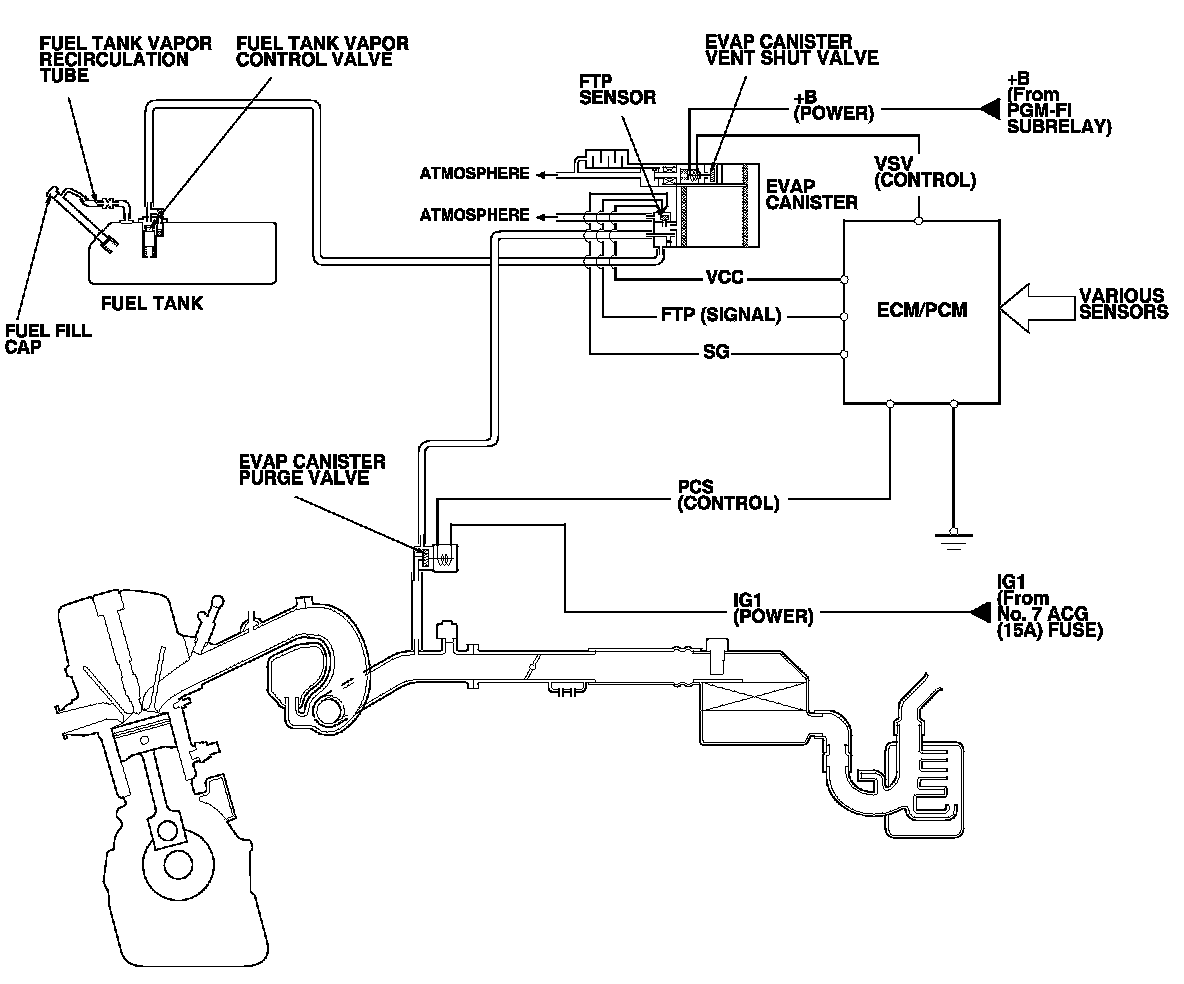 FUEL TANK VAPOR RECIRCULATION TUBE

FUEL TANK VAPOR CONTROL VALVE

EVAP CANISTER VENT SHUT VALVE

FTP SENSOR

+B (POWER)

+B (From PGM-FI SUBRELAY)

ATMOSPHERE

ATMOSPHERE

EVAP CANISTER

VSV (CONTROL)

FUEL TANK

FUEL FILL CAP

VCC

FTP (SIGNAL)

SG

ECM/PCM

VARIOUS SENSORS

EVAP CANISTER PURGE VALVE

PCS (CONTROL)

IG1 (POWER)

IG1 (From No. 7 ACG (15A) FUSE)