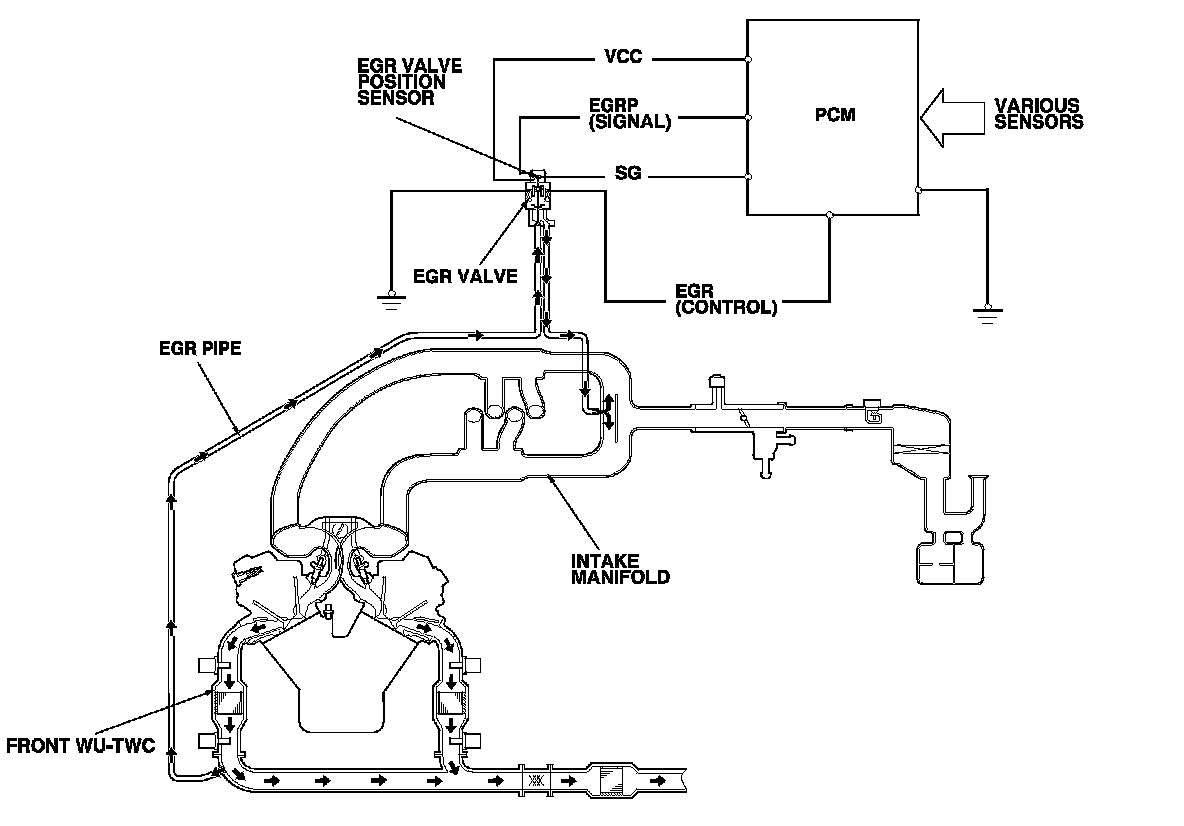 EGR VALVE POSITION SENSOR

VCC

EGRP (SIGNAL)

SG

PCM

VARIOUS SENSORS

EGR VALVE

EGR (CONTROL)

EGR PIPE

INTAKE MANIFOLD

FRONT WU-TWC