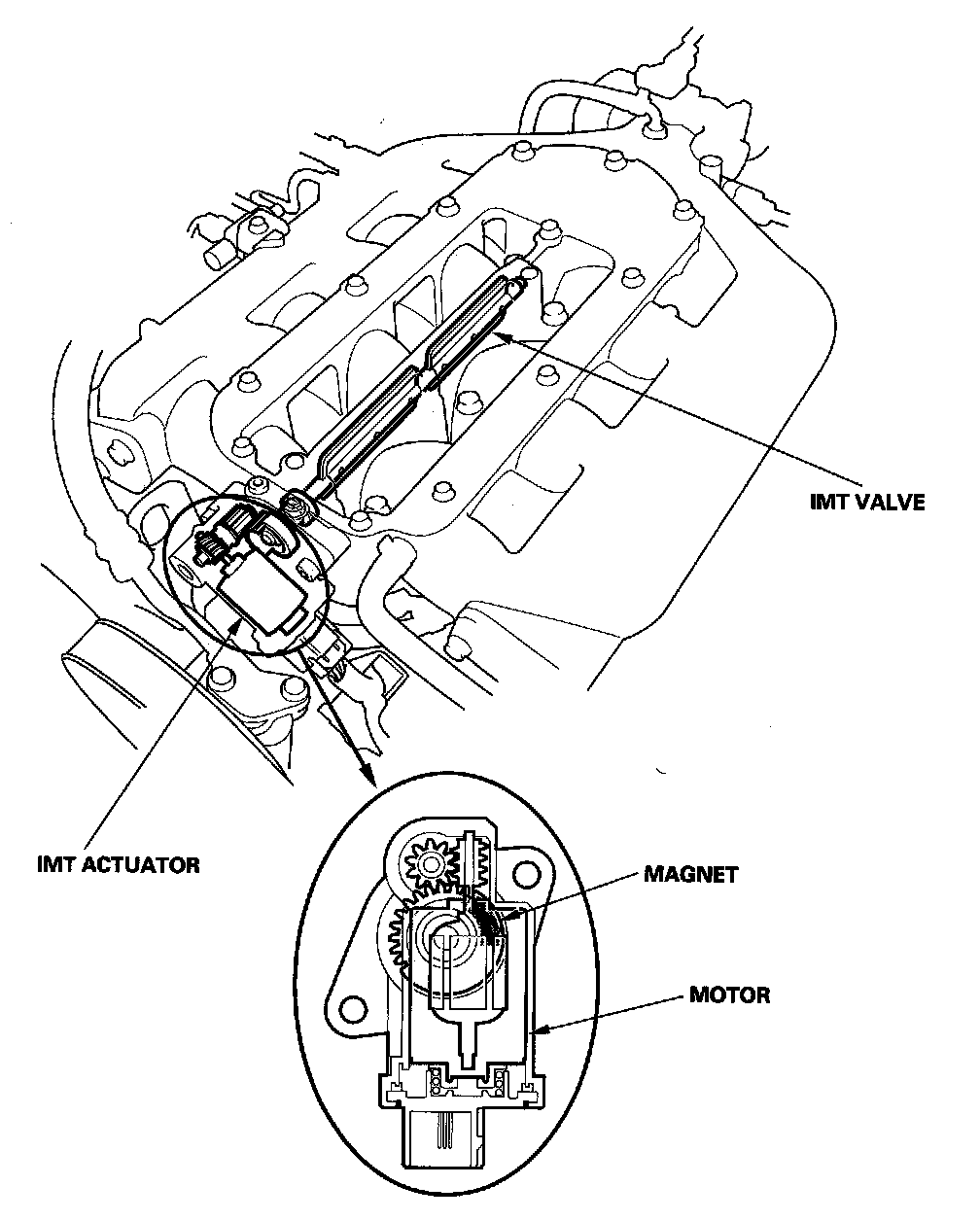 IMT VALVE

IMT ACTUATOR

MAGNET

MOTOR