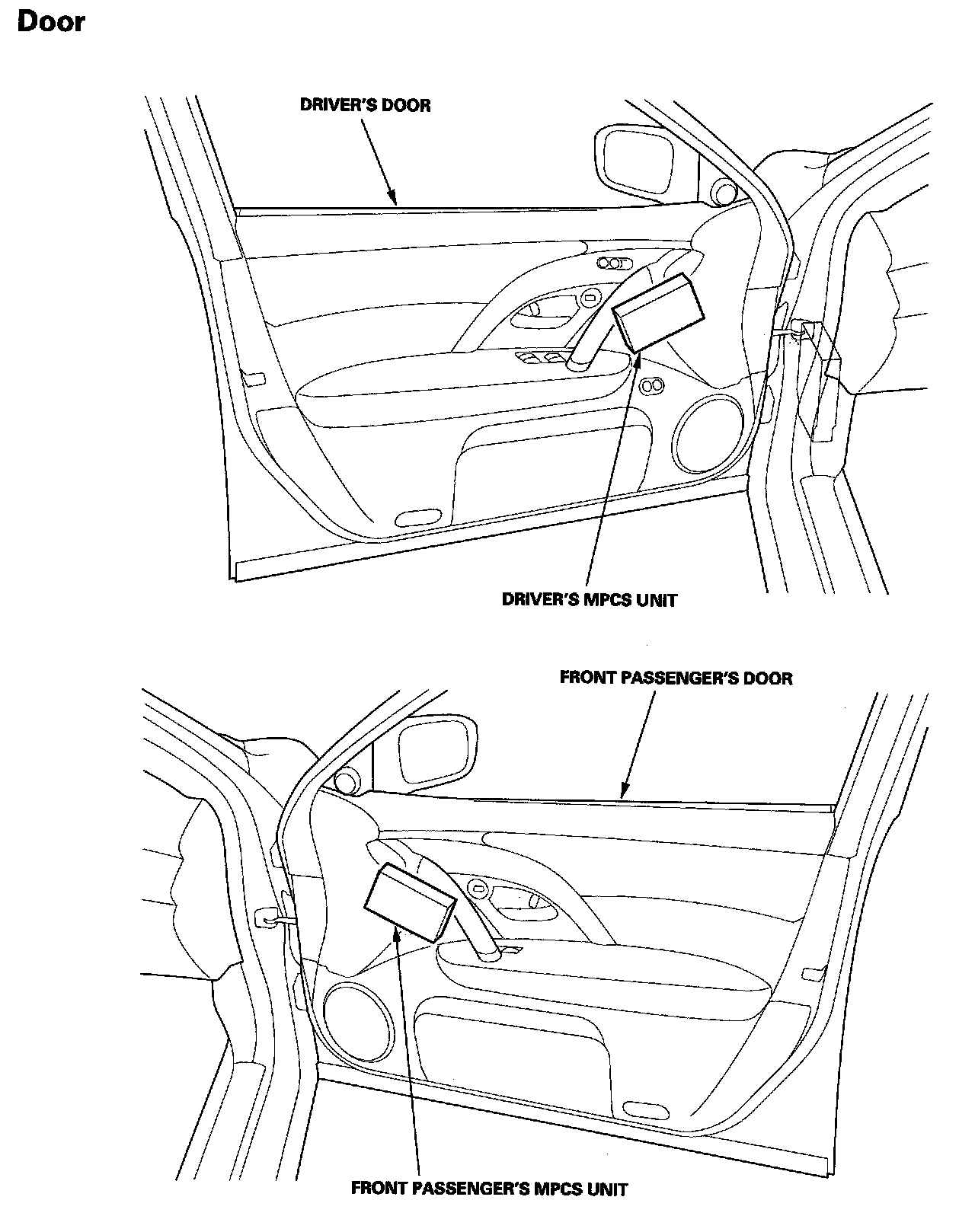 Door

DRIVER'S DOOR

DRIVER'S MPCS UNIT

FRONT PASSENGER'S DOOR

FRONT PASSENGER'S MPCS UNIT