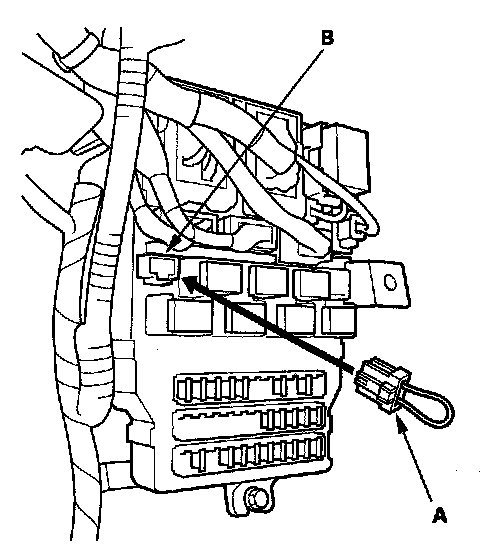 B

A