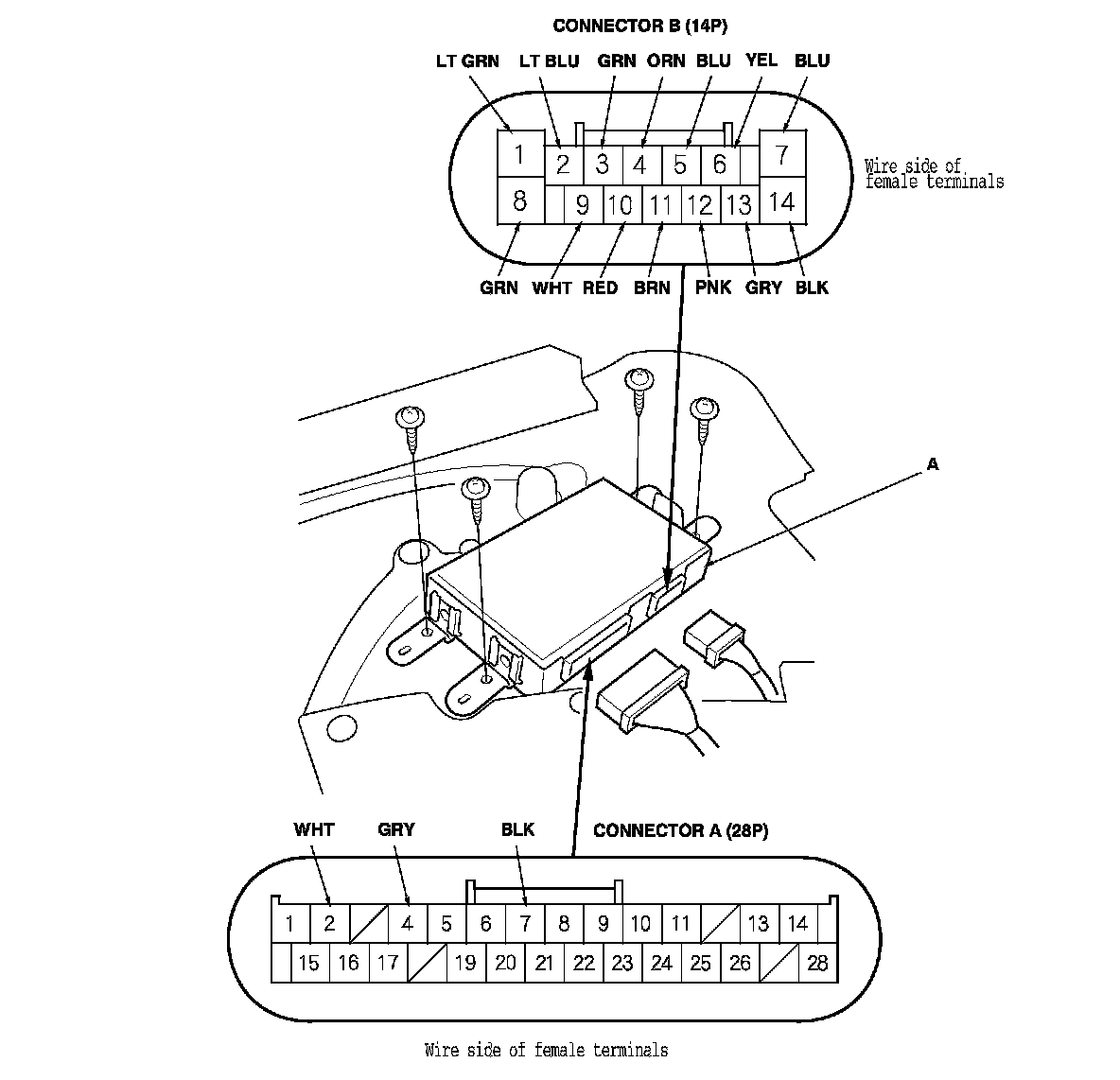 CONNECTOR B (14P)

LT GRN LT BLU GRN ORN BLU YEL BLU

1 2 3 4 5 6 7
8 9 10 11 12 13 14

Wire side of female terminals

GRN WHT RED BRN PNK GRY BLK

A

WHT GRY BLK CONNECTOR A (28P)

1 2 4 5 6 7 8 9 10 11 13 14
15 16 17 19 20 21 22 23 24 25 26 28

Wire side of female terminals