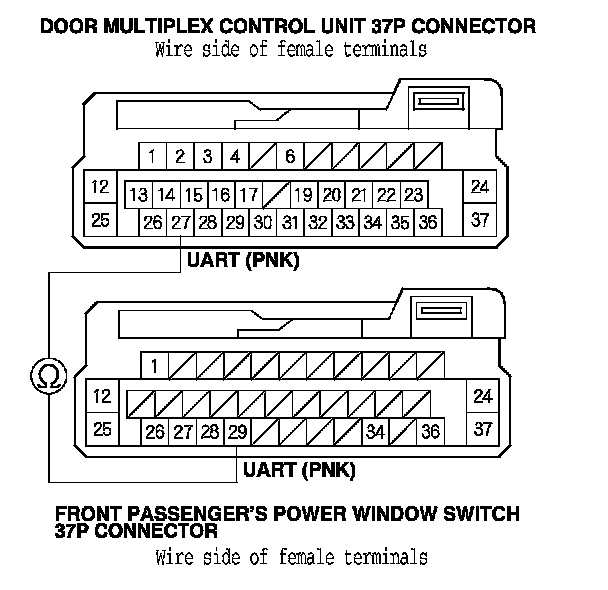 DOOR MULTIPLEX CONTROL UNIT 37P CONNECTOR
Wire side of female terminals

1 2 3 4 6
12 13 14 15 16 17 19 20 21 22 23 24
25 26 27 28 29 30 31 32 33 34 35 36 37

UART (PNK)

Ω

1
12 24
25 26 27 28 29 34 36 37

UART (PNK)

FRONT PASSENGER'S POWER WINDOW SWITCH 37P CONNECTOR
Wire side of female terminals