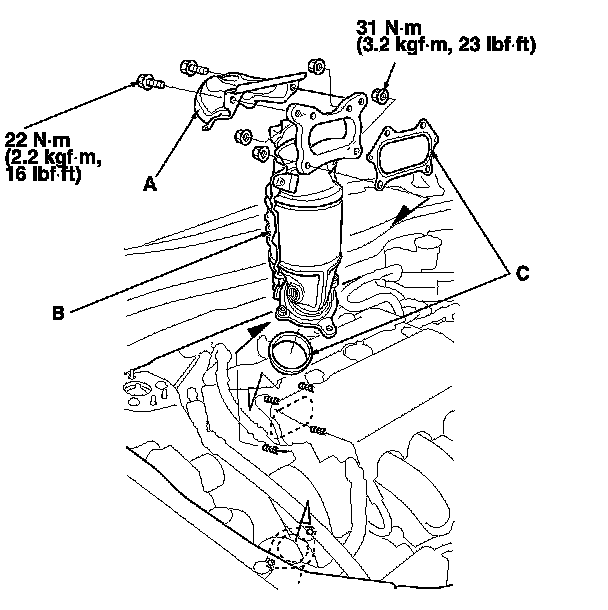 31 N·m
(3.2 kgf·m, 23 lbf·ft)

22 N·m
(2.2 kgf·m,
16 lbf·ft)

A

B

C