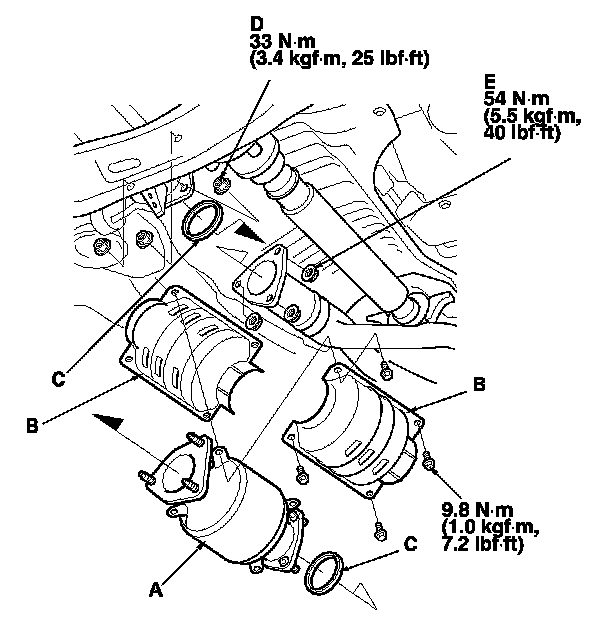 D
33 N·m
(3.4 kgf·m, 25 lbf·ft)

E
54 N·m
(5.5 kgf·m,
40 lbf·ft)

C

B

B

9.8 N·m
(1.0 kgf·m,
7.2 lbf·ft)

C

A