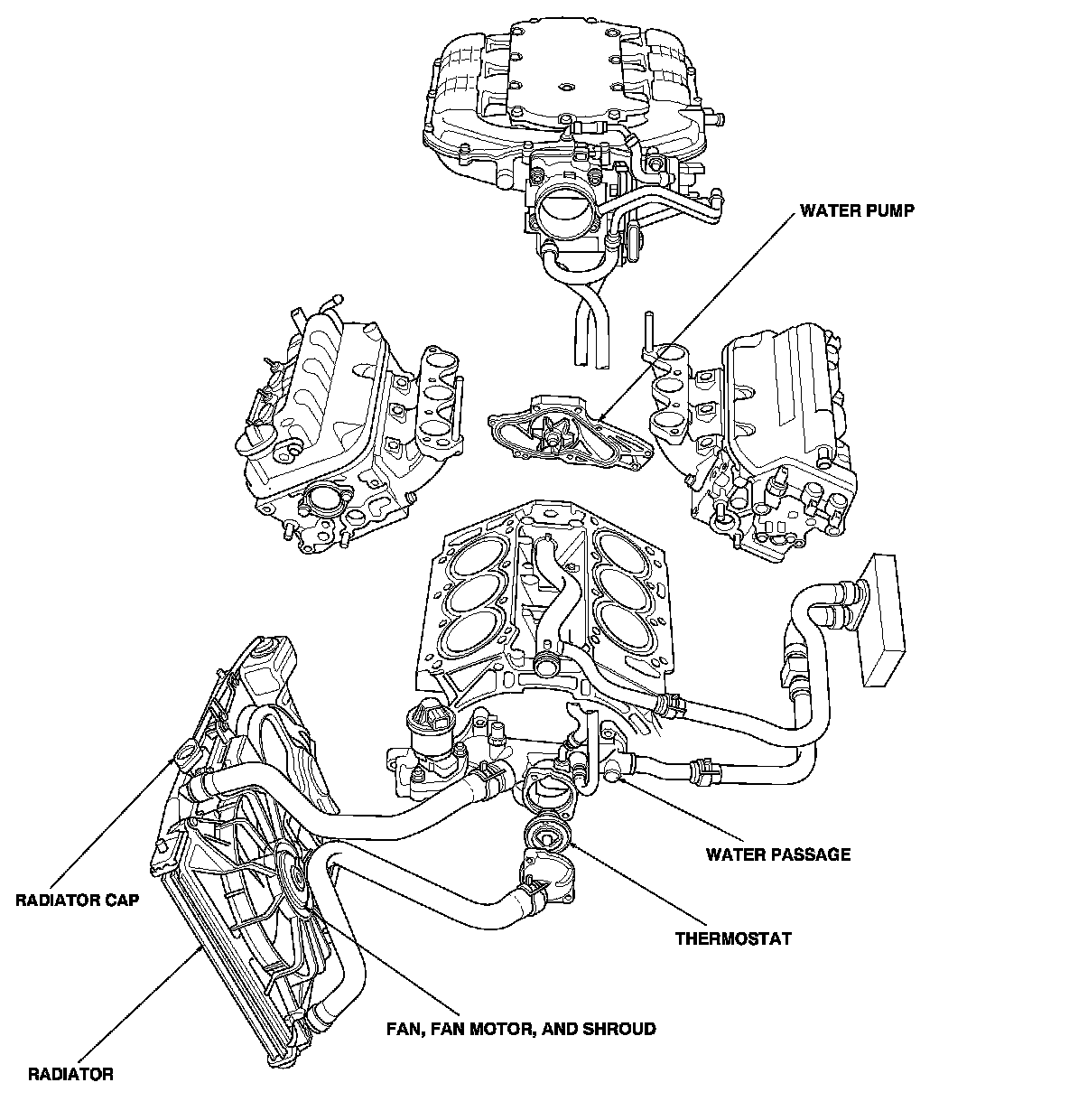 WATER PUMP

WATER PASSAGE

RADIATOR CAP

THERMOSTAT

FAN, FAN MOTOR, AND SHROUD

RADIATOR