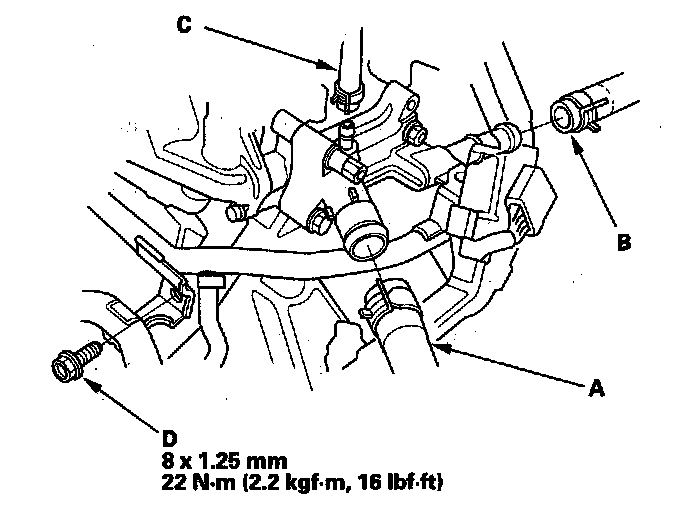 C

B

A

D
8 x 1.25 mm
22 N·m (2.2 kgf·m, 16 lbf·ft)