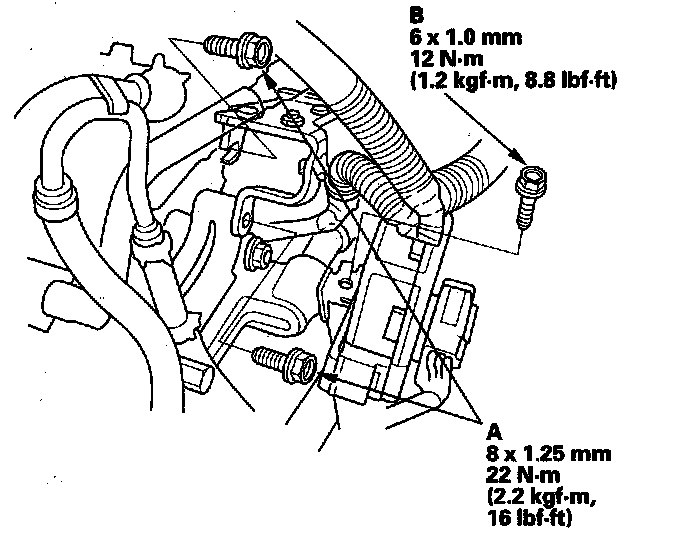 B
6 x 1.0 mm
12 N·m
(1.2 kgf·m, 8.8 lbf·ft)

A
8 x 1.25 mm
22 N·m
(2.2 kgf·m,
16 lbf·ft)