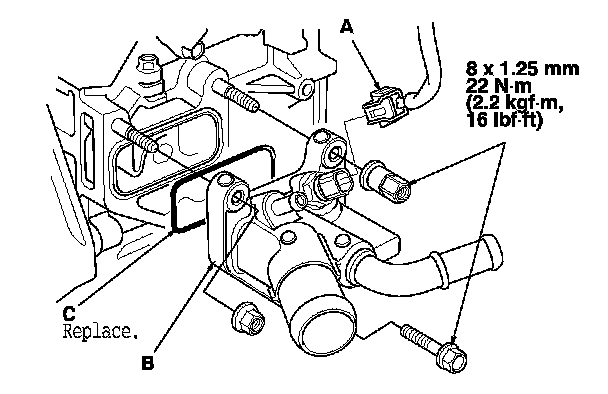 A

8 x 1.25 mm
22 N·m
(2.2 kgf·m,
16 lbf·ft)

C
Replace.

B