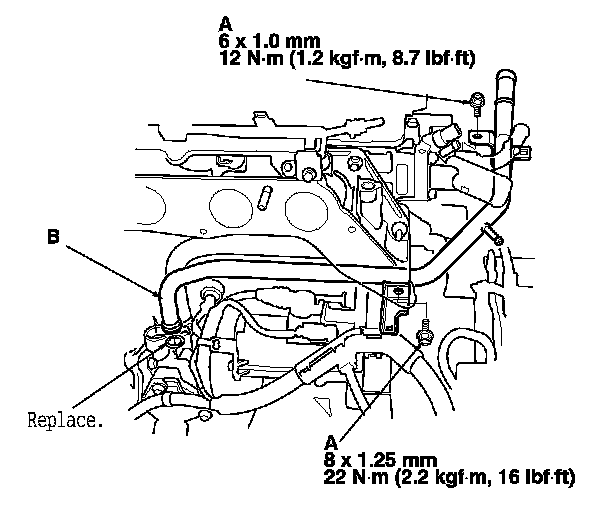 A
6 x 1.0 mm
12 N·m (1.2 kgf·m, 8.7 lbf·ft)

B

Replace.

A
8 x 1.25 mm
22 N·m (2.2 kgf·m, 16 lbf·ft)