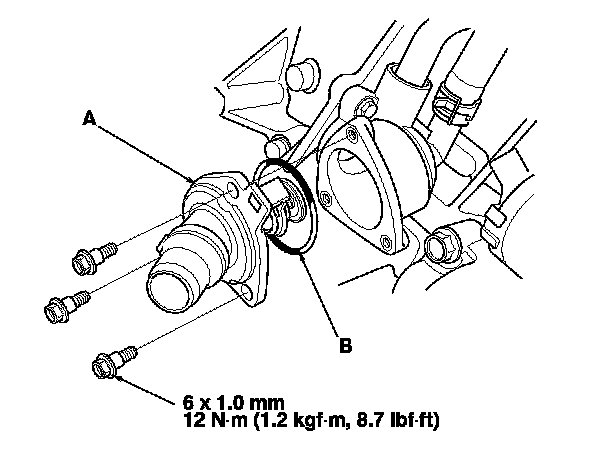 A

B

6 x 1.0 mm
12 N·m (1.2 kgf·m, 8.7 lbf·ft)