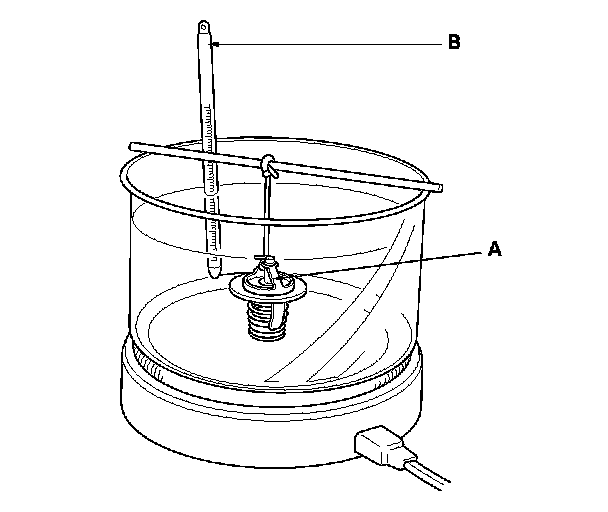 B

A