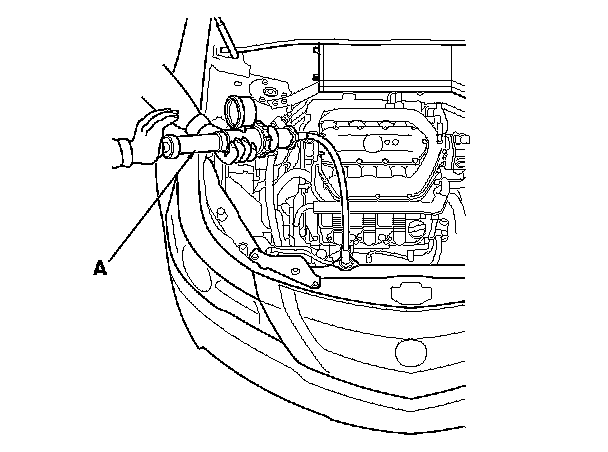 A