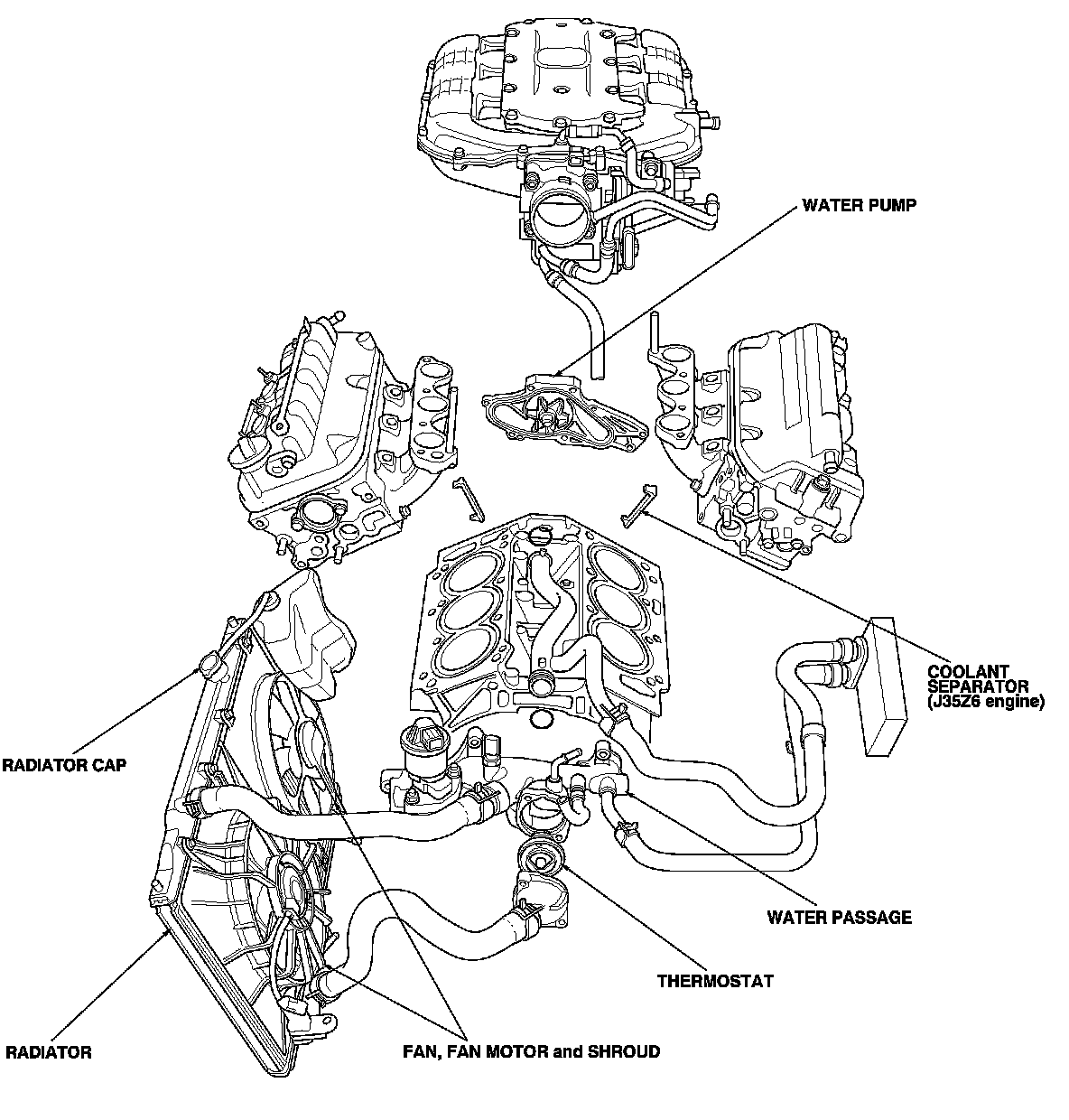 WATER PUMP

COOLANT SEPARATOR (J35Z6 engine)

RADIATOR CAP

WATER PASSAGE

THERMOSTAT

RADIATOR

FAN, FAN MOTOR and SHROUD