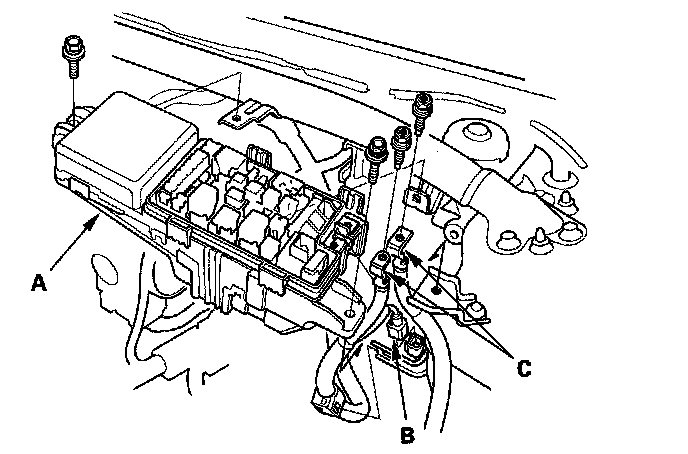 A
C
B