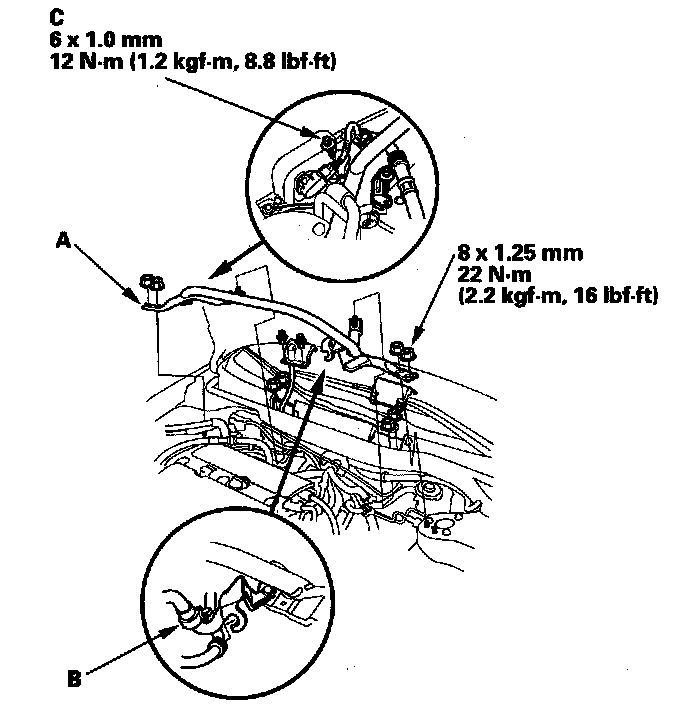 C
6 x 1.0 mm
12 N·m (1.2 kgf·m, 8.8 lbf·ft)

A

8 x 1.25 mm
22 N·m
(2.2 kgf·m, 16 lbf·ft)

B