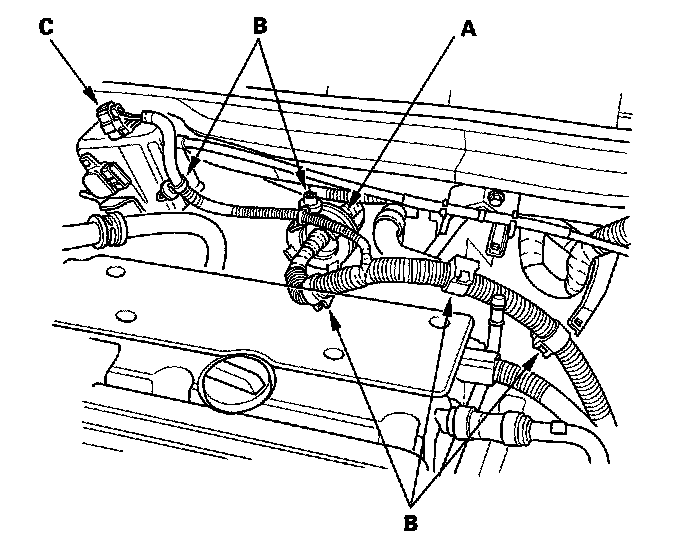 C
B
A
B