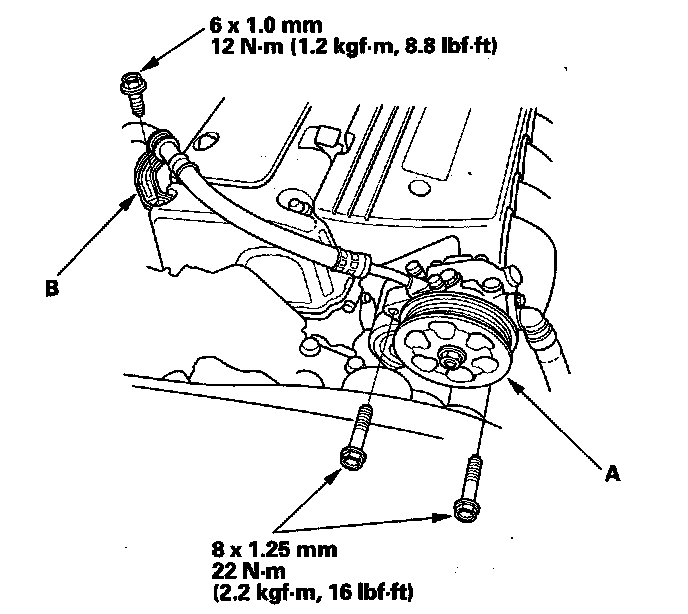 6 x 1.0 mm
12 N·m (1.2 kgf·m, 8.8 lbf·ft)

B

A

8 x 1.25 mm
22 N·m
(2.2 kgf·m, 16 lbf·ft)