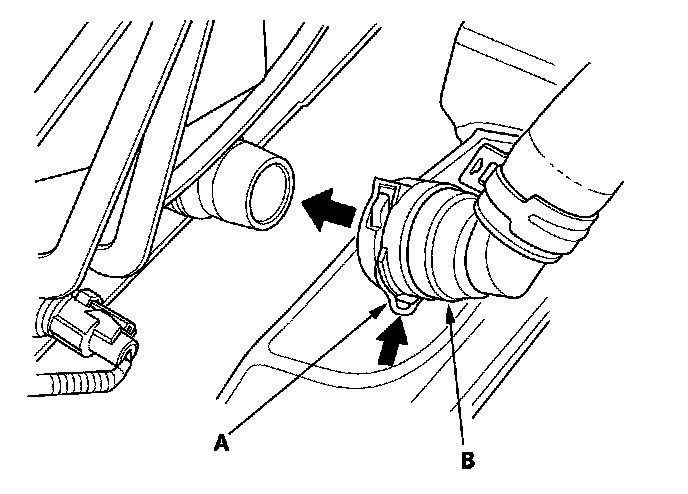 A

B