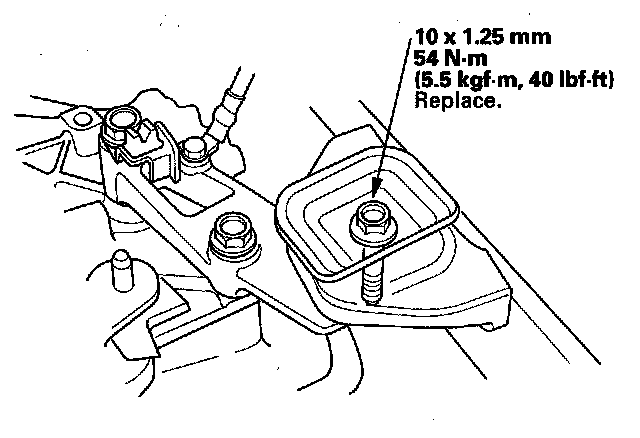 10 x 1.25 mm
54 N·m
(5.5 kgf·m, 40 lbf·ft)
Replace.