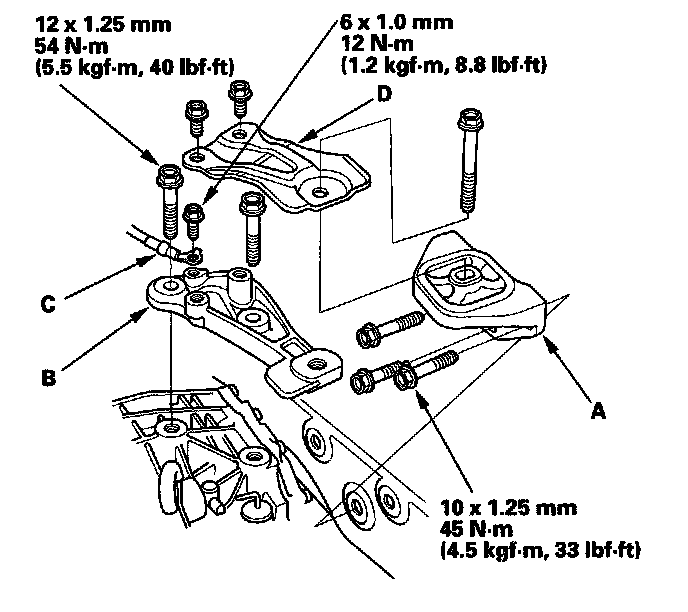 12 x 1.25 mm
54 N·m
(5.5 kgf·m, 40 lbf·ft)

6 x 1.0 mm
12 N·m
(1.2 kgf·m, 8.8 lbf·ft)

D

C

B

A

10 x 1.25 mm
45 N·m
(4.5 kgf·m, 33 lbf·ft)