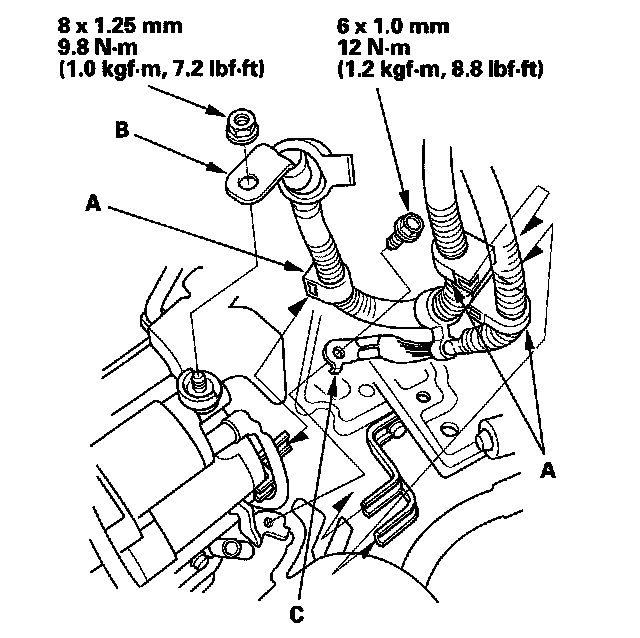 8 x 1.25 mm
9.8 N·m
(1.0 kgf·m, 7.2 lbf·ft)

6 x 1.0 mm
12 N·m
(1.2 kgf·m, 8.8 lbf·ft)

B

A

A

C