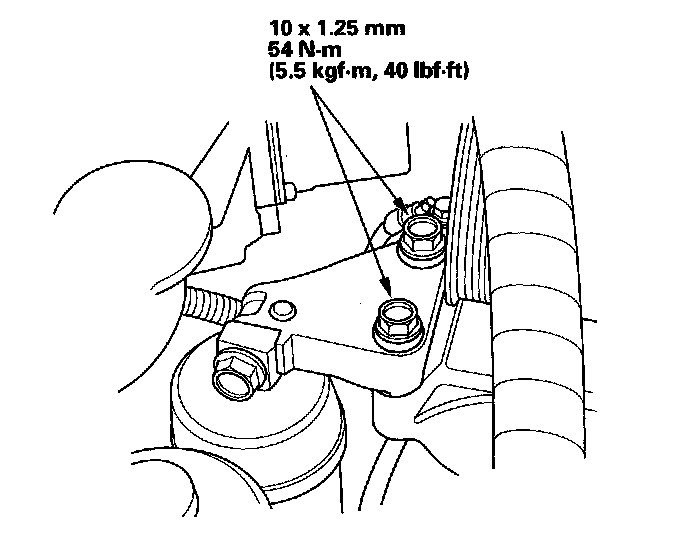 10 x 1.25 mm
54 N·m
(5.5 kgf·m, 40 lbf·ft)