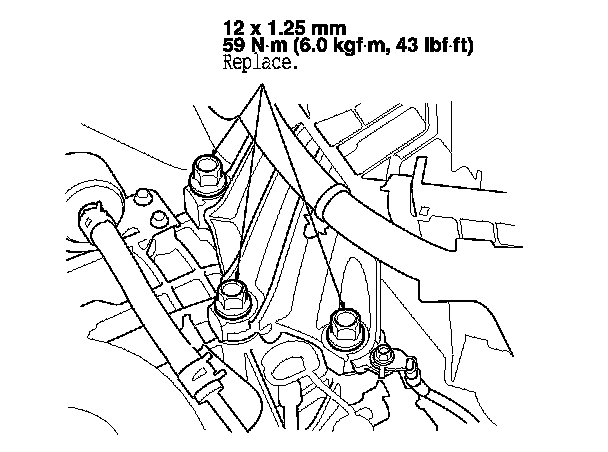 12 x 1.25 mm
59 N·m (6.0 kgf·m, 43 lbf·ft)
Replace.