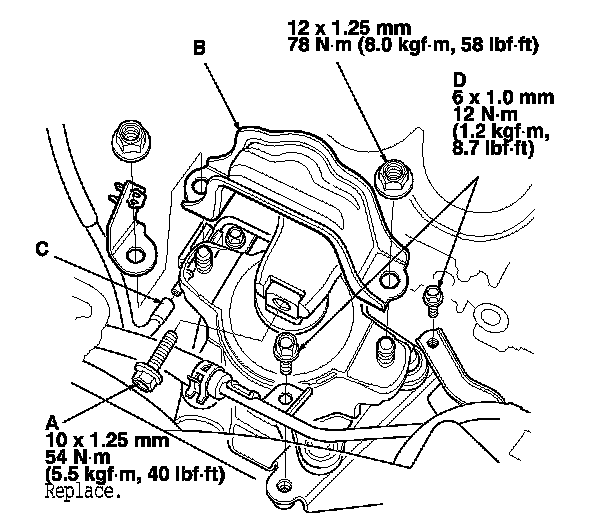 12 x 1.25 mm
78 N·m (8.0 kgf·m, 58 lbf·ft)

B

D
6 x 1.0 mm
12 N·m
(1.2 kgf·m,
8.7 lbf·ft)

C

A
10 x 1.25 mm
54 N·m
(5.5 kgf·m, 40 lbf·ft)
Replace.