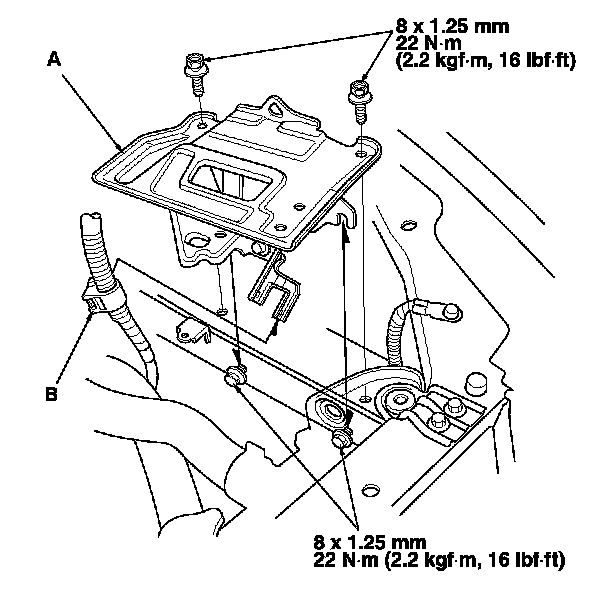 8 x 1.25 mm
22 N·m
(2.2 kgf·m, 16 lbf·ft)

A

B

8 x 1.25 mm
22 N·m (2.2 kgf·m, 16 lbf·ft)