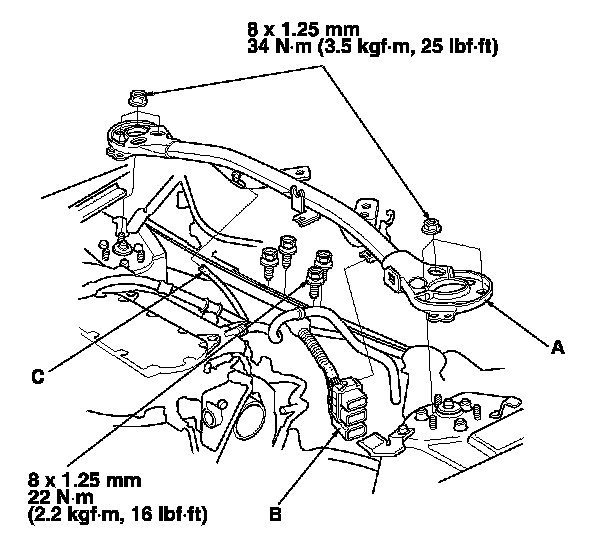 8 x 1.25 mm
34 N·m (3.5 kgf·m, 25 lbf·ft)

A

C

8 x 1.25 mm
22 N·m
(2.2 kgf·m, 16 lbf·ft)

B