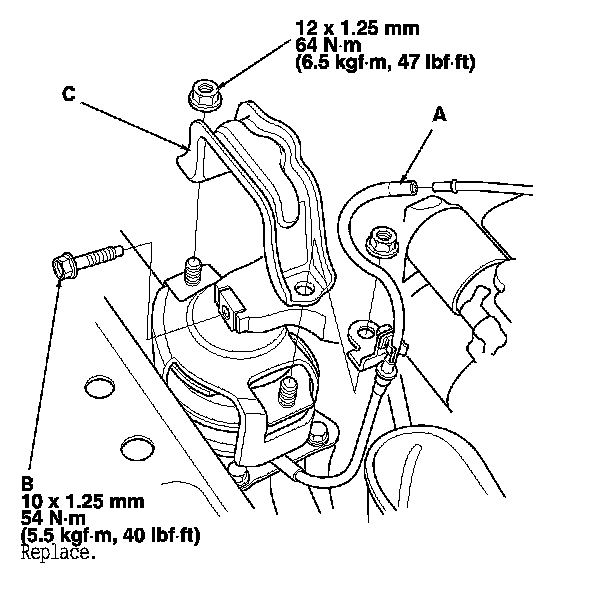 12 x 1.25 mm
64 N·m
(6.5 kgf·m, 47 lbf·ft)

C

A

B
10 x 1.25 mm
54 N·m
(5.5 kgf·m, 40 lbf·ft)
Replace.