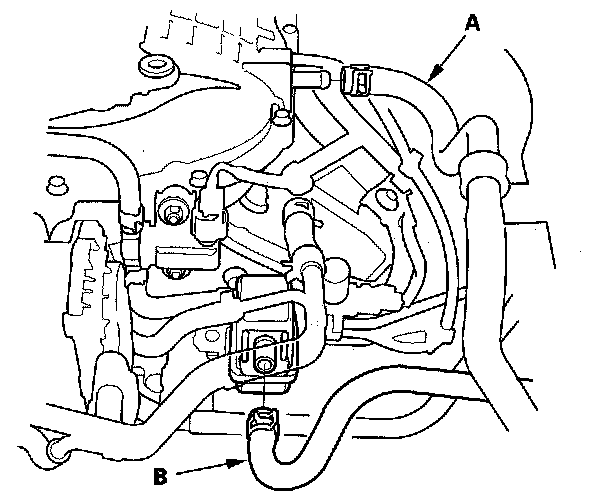 A

B