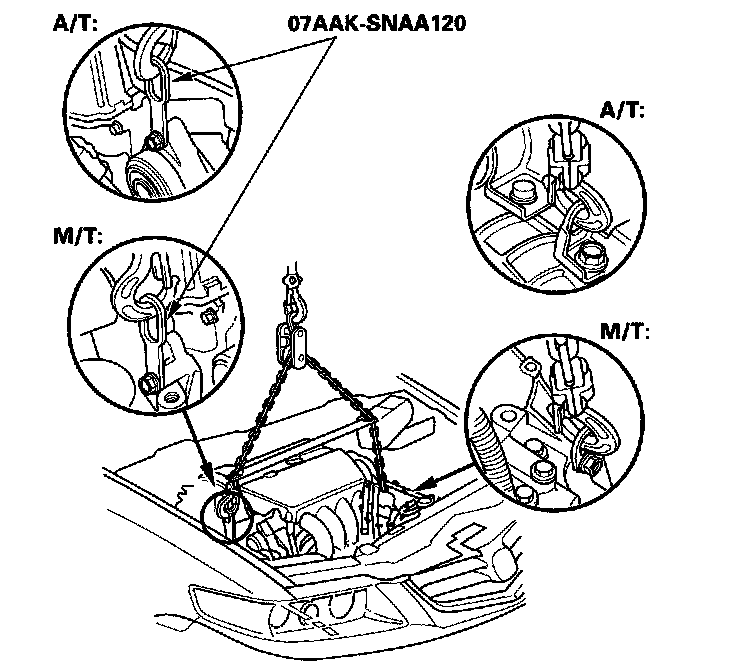 A/T:

07AAK-SNAA120

A/T:

M/T:

M/T: