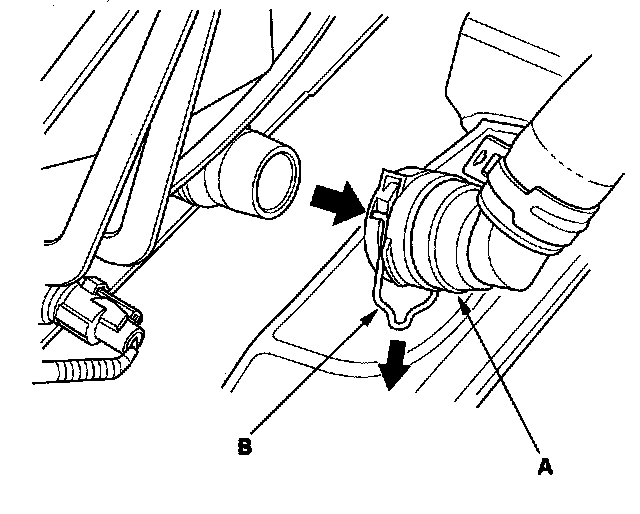 B

A