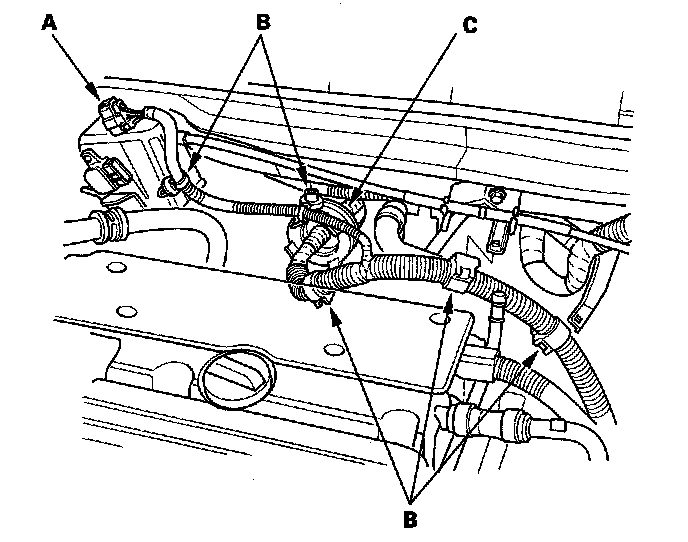 A
B
C
B