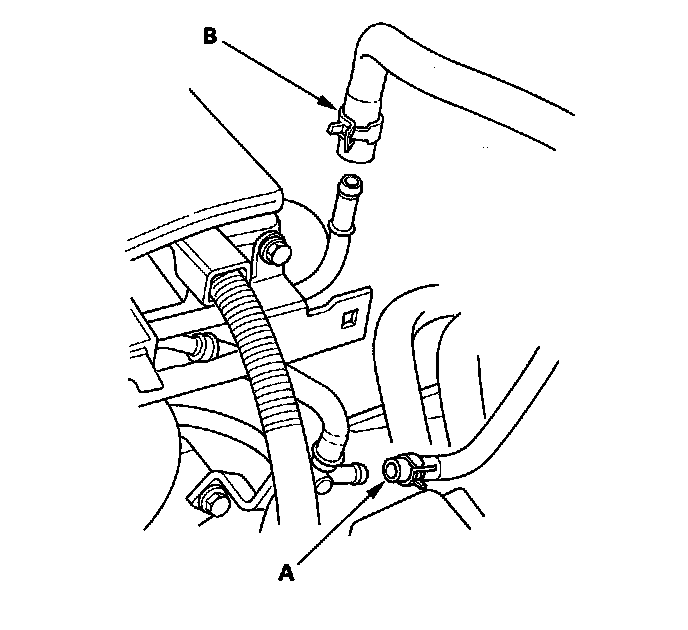 B

A