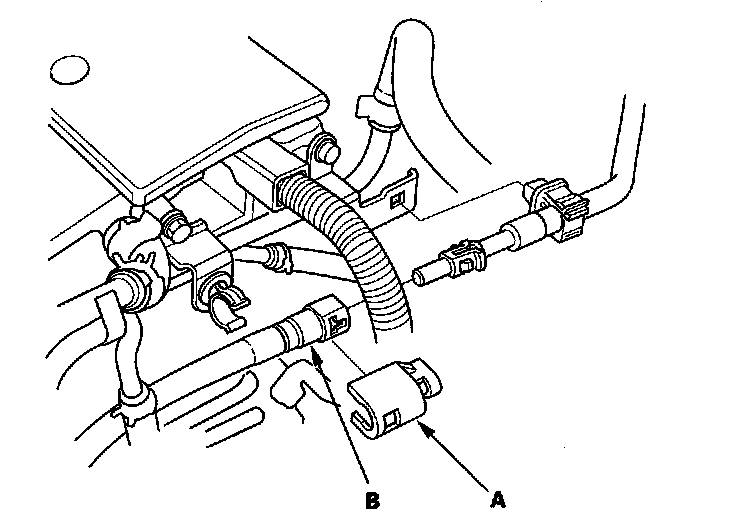 B
A