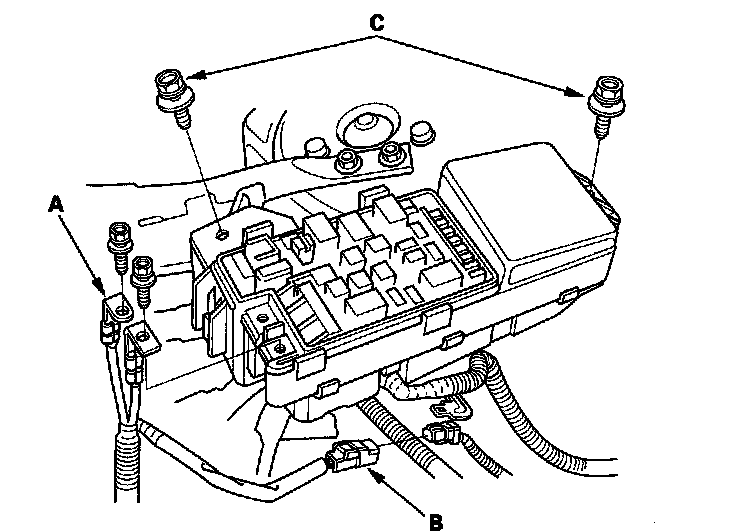 C
A
B