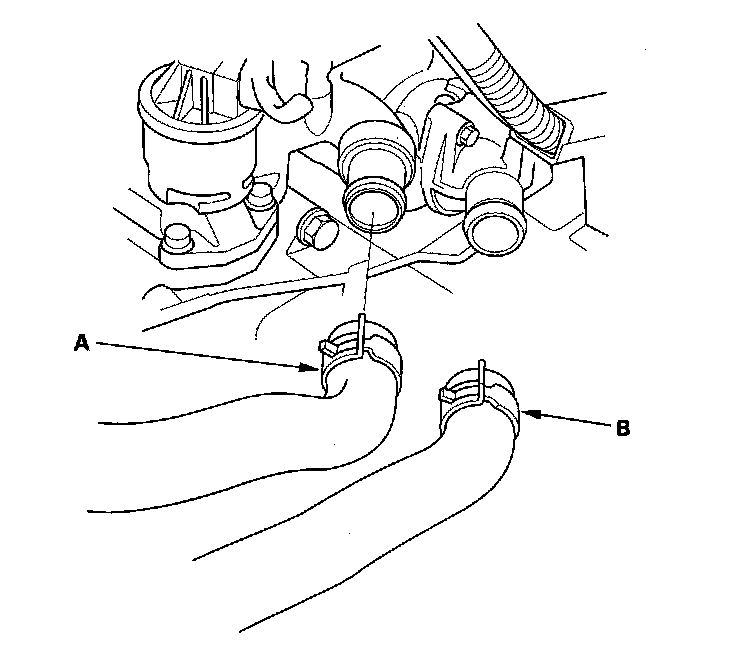 A

B