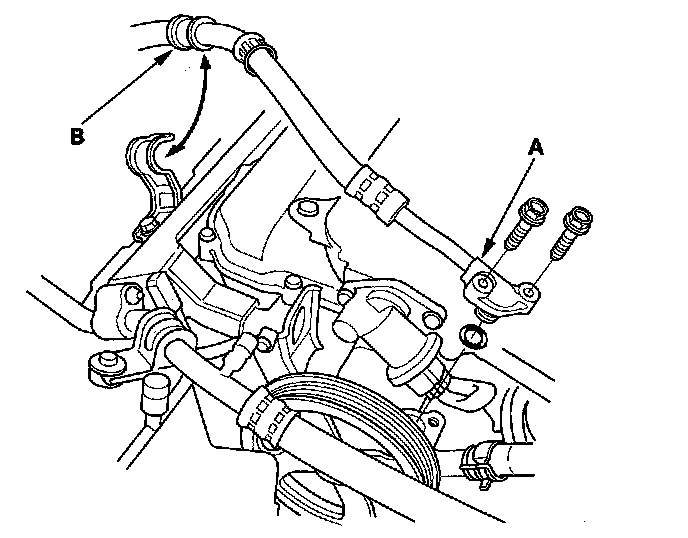 B

A