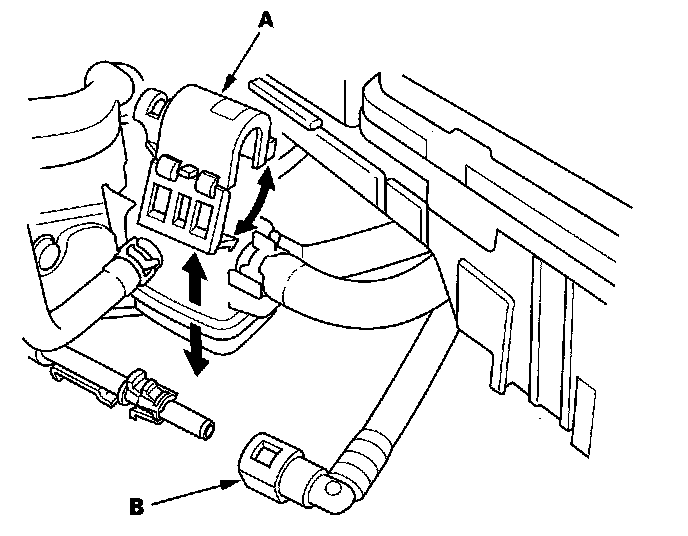 A
B