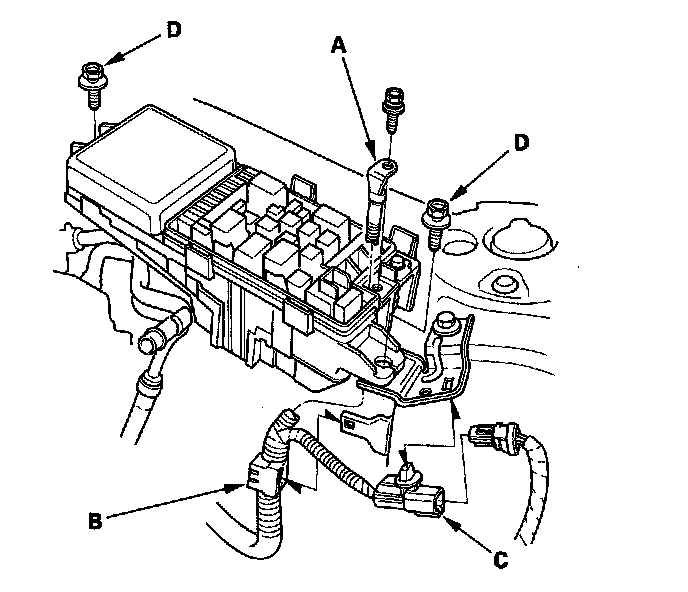 D
A
D
B
C