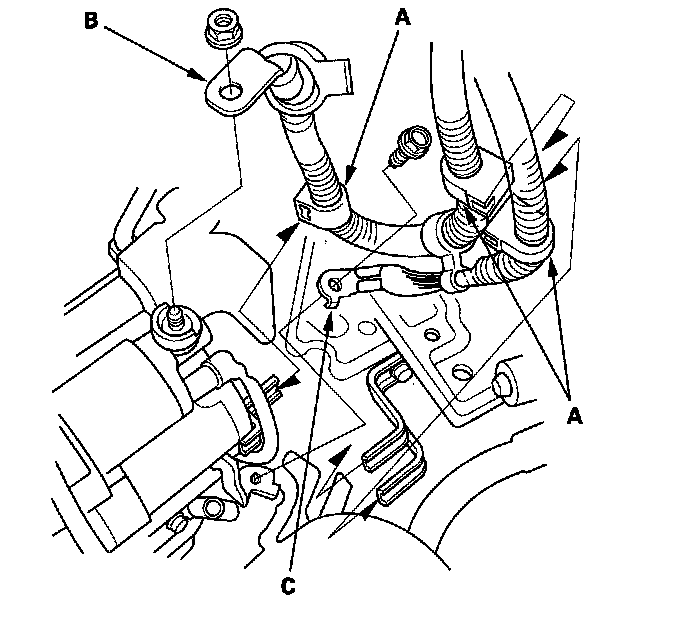 B

A

A

C